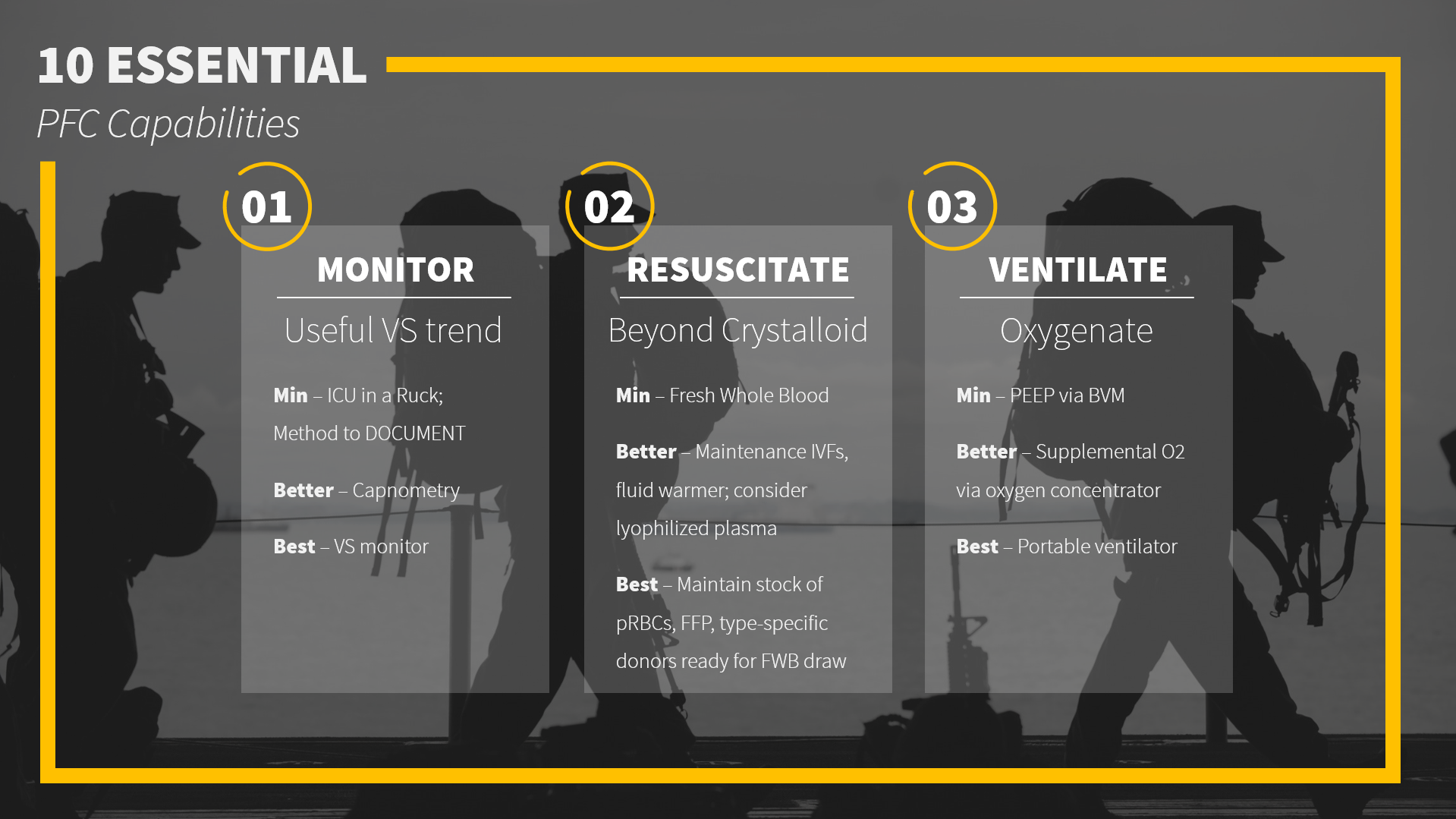 10 ESSENTIAL
PFC Capabilities

01
MONITOR
Useful VS trend

Min – ICU in a Ruck; Method to DOCUMENT

Better – Capnometry

Best – VS monitor

02
RESUSCITATE
Beyond Crystalloid

Min – Fresh Whole Blood

Better – Maintenance IVFs, fluid warmer; consider lyophilized plasma

Best – Maintain stock of pRBCs, FFP, type-specific donors ready for FWB draw

03
VENTILATE
Oxygenate

Min – PEEP via BVM

Better – Supplemental O2 via oxygen concentrator

Best – Portable ventilator