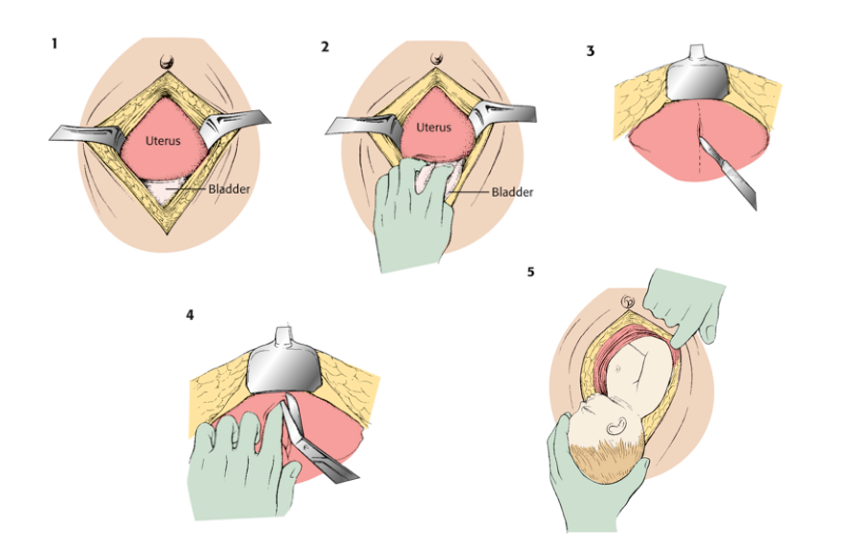 1

Uterus

Bladder

2

Uterus

Bladder

3

4

5